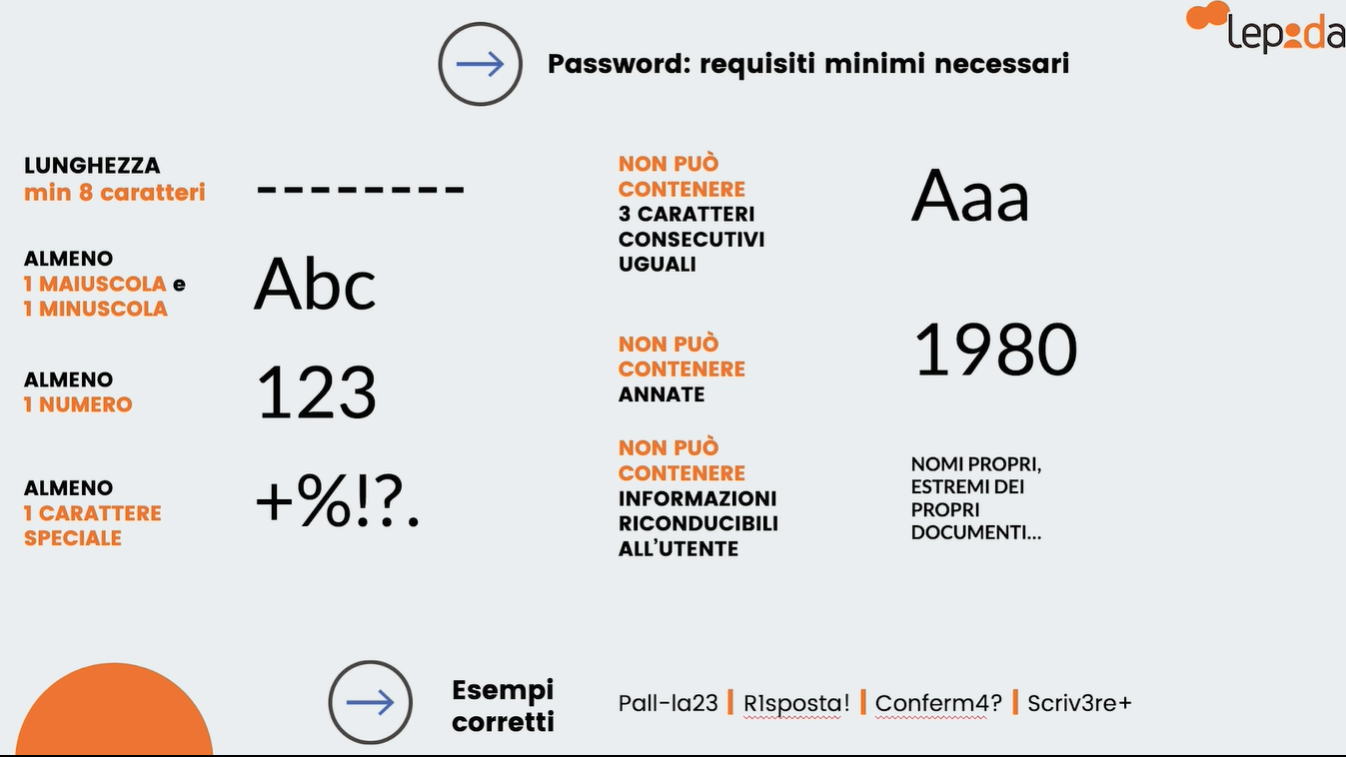 lepida

Password: requisiti minimi necessari

LUNGHEZZA
min 8 caratteri

--------

ALMENO
1 MAIUSCOLA e
1 MINUSCOLA

Abc

ALMENO
1 NUMERO

123

ALMENO
1 CARATTERE
SPECIALE

+%!?.

NON PUÒ
CONTENERE
3 CARATTERI
CONSECUTIVI
UGUALI

Aaa

NON PUÒ
CONTENERE
ANNATE

1980

NON PUÒ
CONTENERE
INFORMAZIONI
RICONDUCIBILI
ALL'UTENTE

NOMI PROPRI,
ESTREMI DEI
PROPRI
DOCUMENTI...

Esempi
corretti

Pall-la23 | R1sposta! | Conferm4? | Scriv3re+